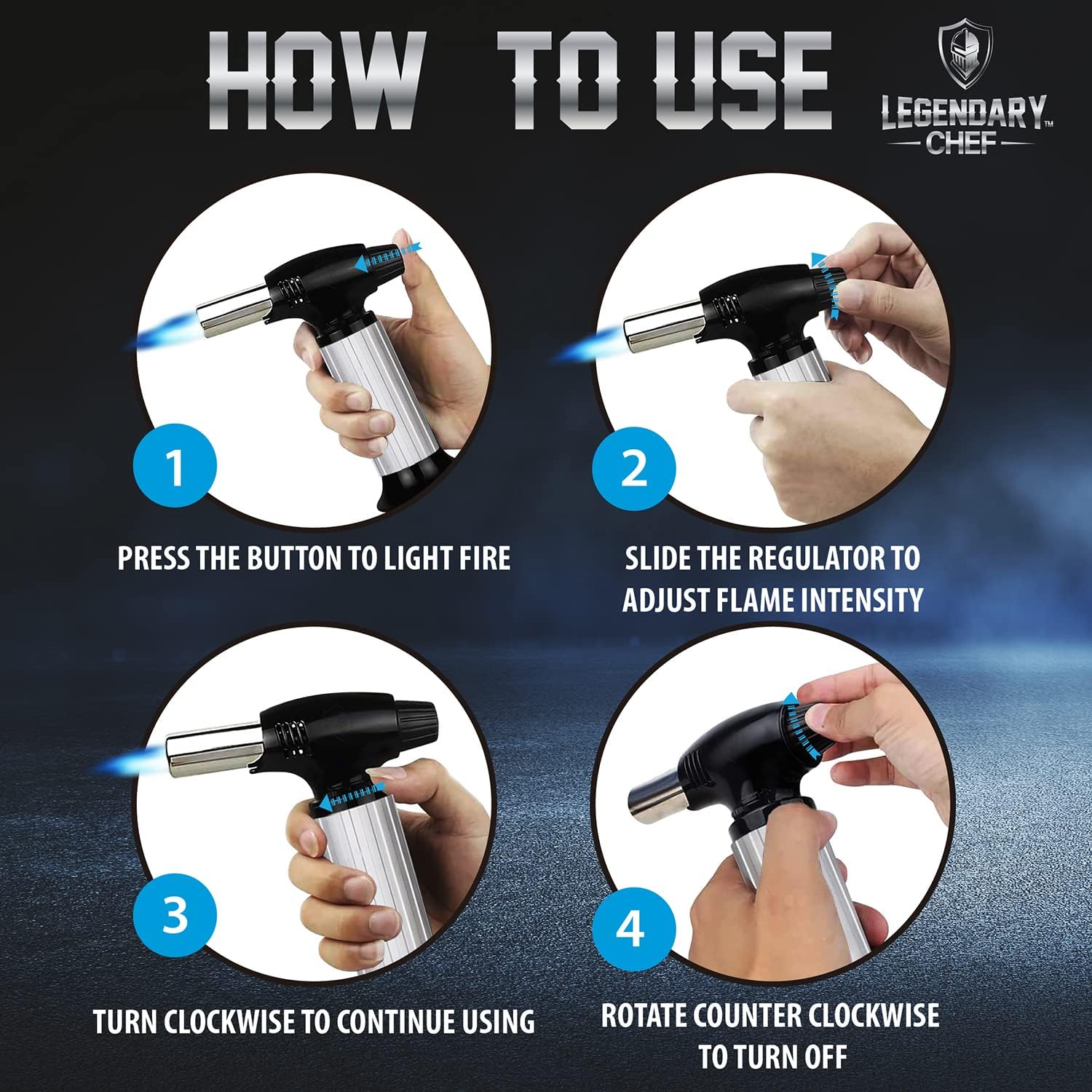 HOW TO USE

LEGENDARY CHEF™

1

PRESS THE BUTTON TO LIGHT FIRE

2

SLIDE THE REGULATOR TO ADJUST FLAME INTENSITY

3

TURN CLOCKWISE TO CONTINUE USING

4

ROTATE COUNTER CLOCKWISE TO TURN OFF